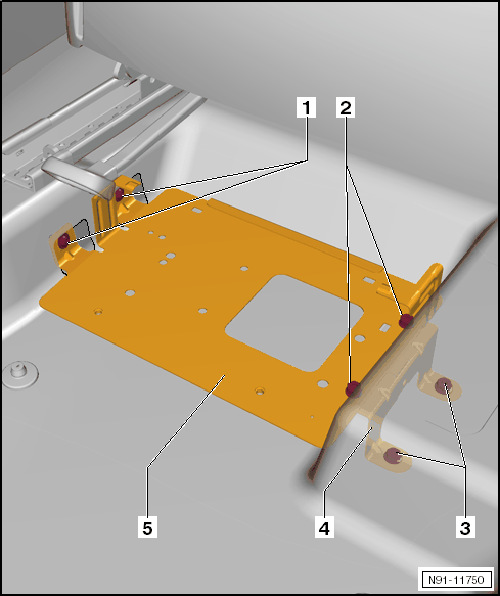 1
2
5
4
3
N91-11750