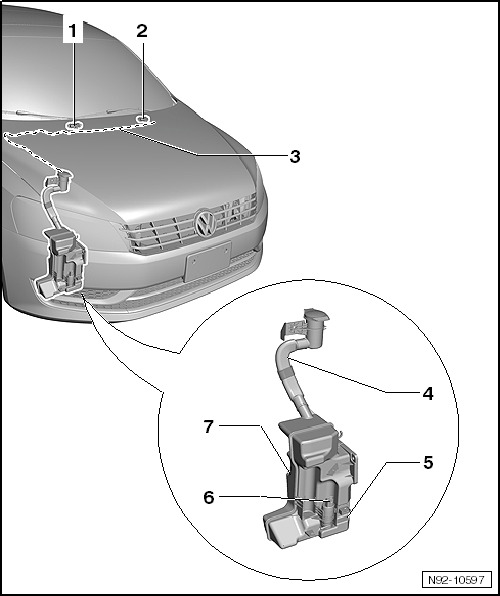 1
2
3
4
7
5
6
N92-10597