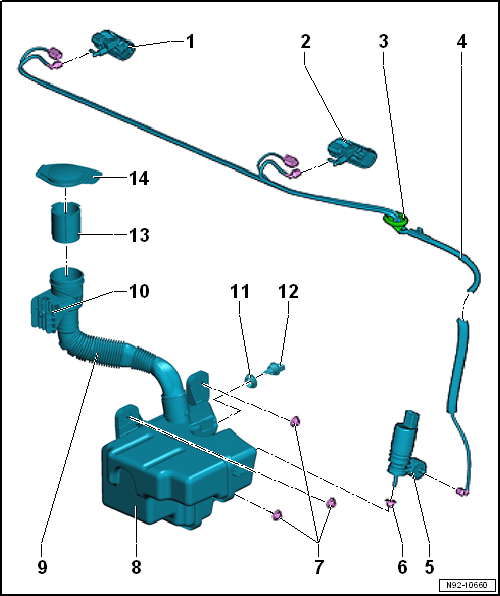 1
2
3
4
14
13
10
11
12
9
8
7
6
5
N92-10660