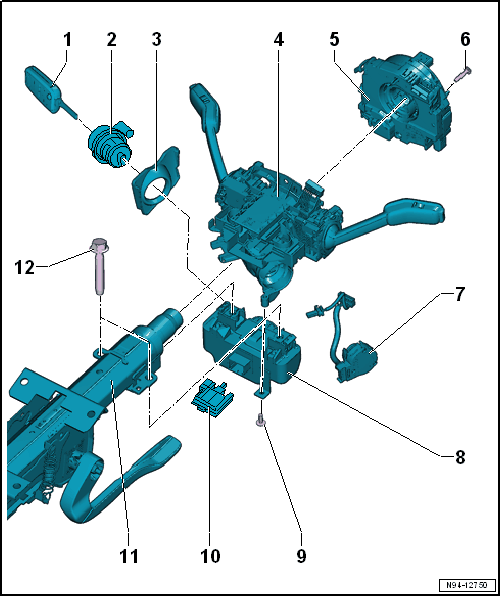 1
2
3
4
5
6
12
7
8
11
10
9
N94-12750