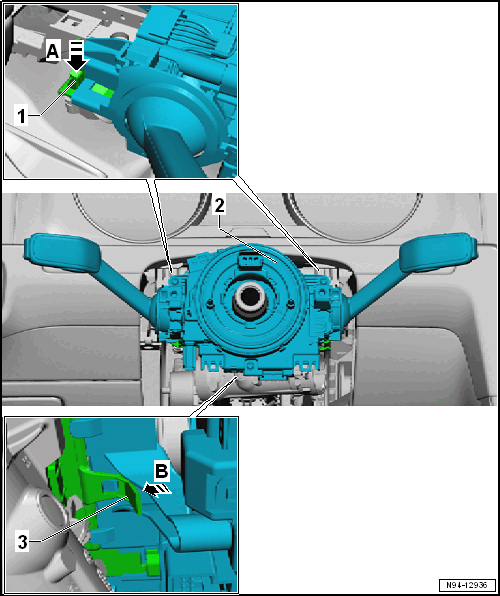 A
1
2
B
3
N94-12936