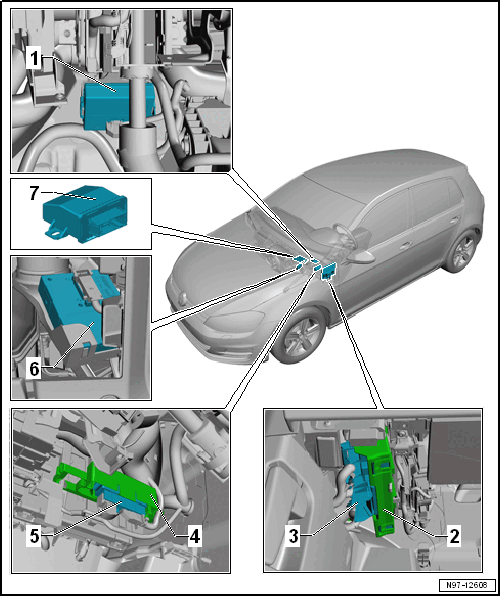 1

7

6

5

4

3

2

N97-12608