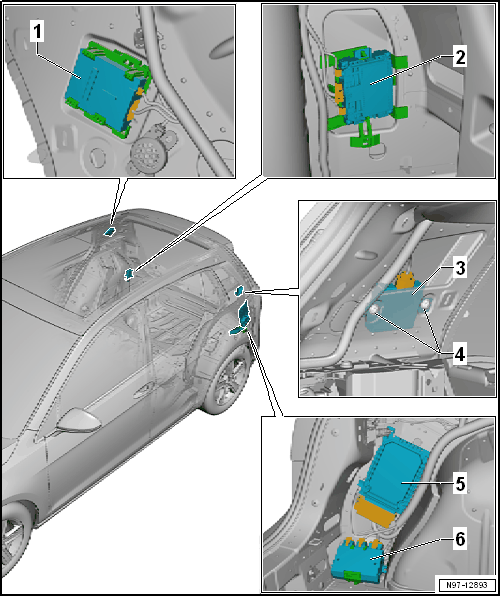 1
2
3
4
5
6
N97-12893