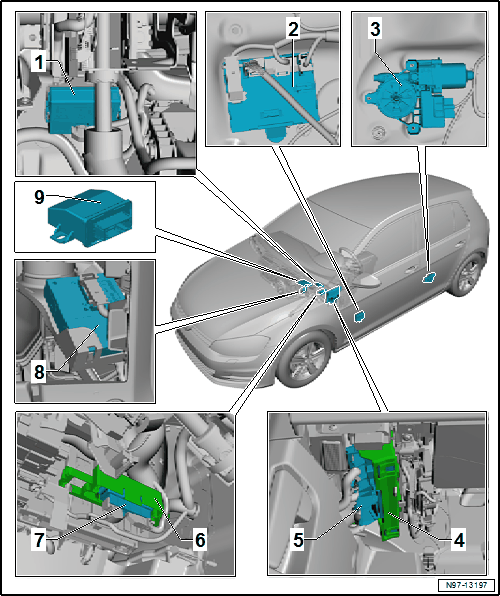 1
2
3
9
8
7
6
5
4
N97-13197