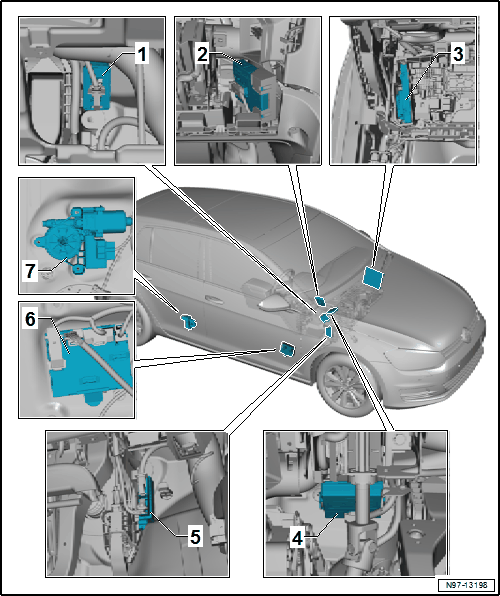 1
2
3
7
6
5
4
N97-13198